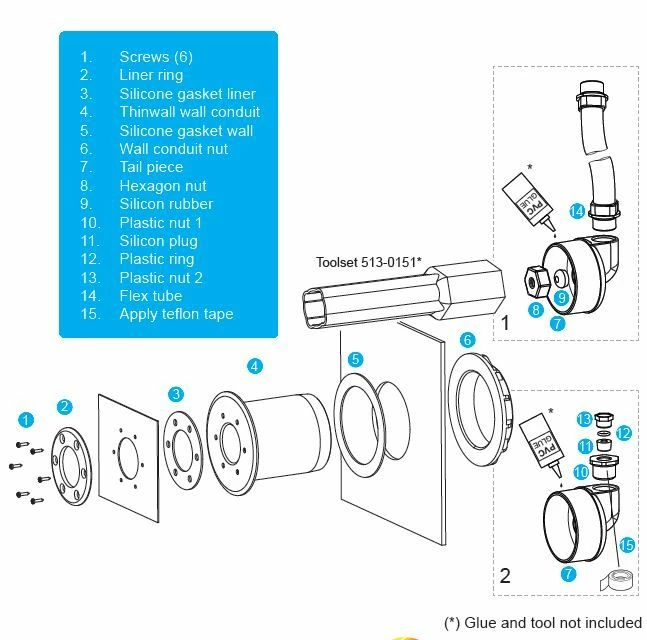 1. Screws (6)
2. Liner ring
3. Silicone gasket liner
4. Thinwall wall conduit
5. Silicone gasket wall
6. Wall conduit nut
7. Tail piece
8. Hexagon nut
9. Silicon rubber
10. Plastic nut 1
11. Silicon plug
12. Plastic ring
13. Plastic nut 2
14. Flex tube
15. Apply teflon tape

Toolset 513-0151*

*
PVC GLUE
14
9
8
7
1

6
5
4
3
2
1

*
PVC GLUE
13
12
11
10
15
7
2

(*) Glue and tool not included